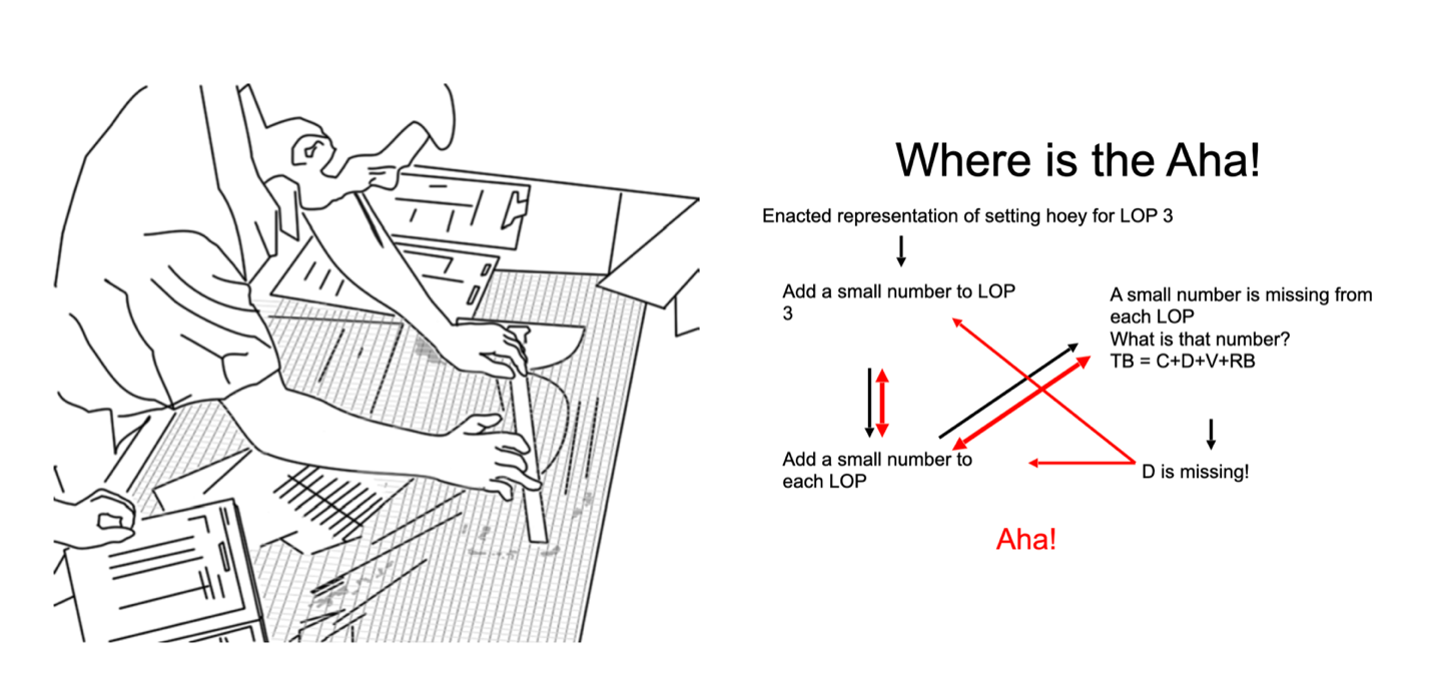 Where is the Aha!

Enacted representation of setting hoey for LOP 3

Add a small number to LOP 3

A small number is missing from each LOP
What is that number?
TB = C+D+V+RB

Add a small number to each LOP

D is missing!

Aha!